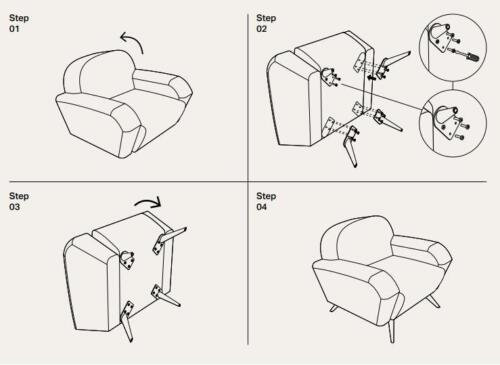 Step
01

Step
02

Step
03

Step
04