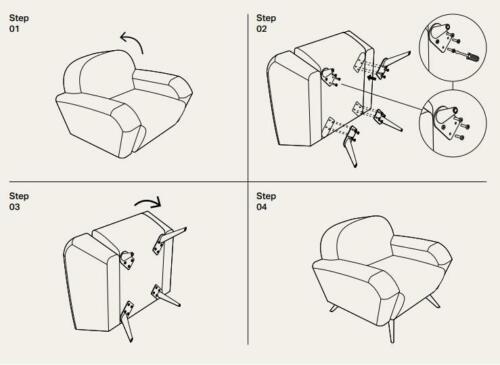 Step 01

Step 02

Step 03

Step 04